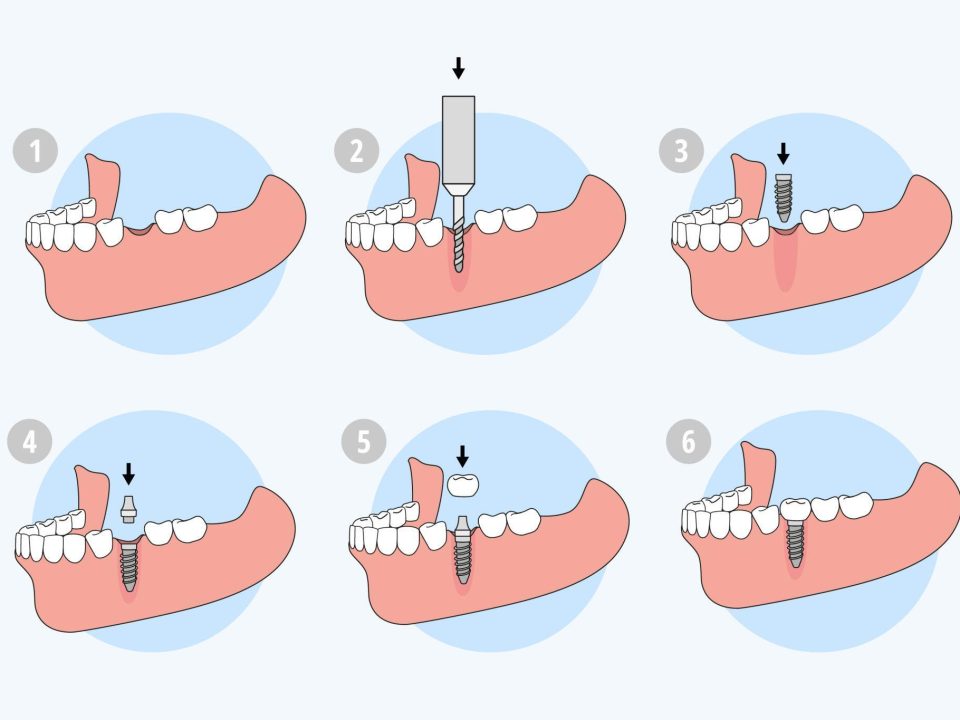 1

2

3

4

5

6