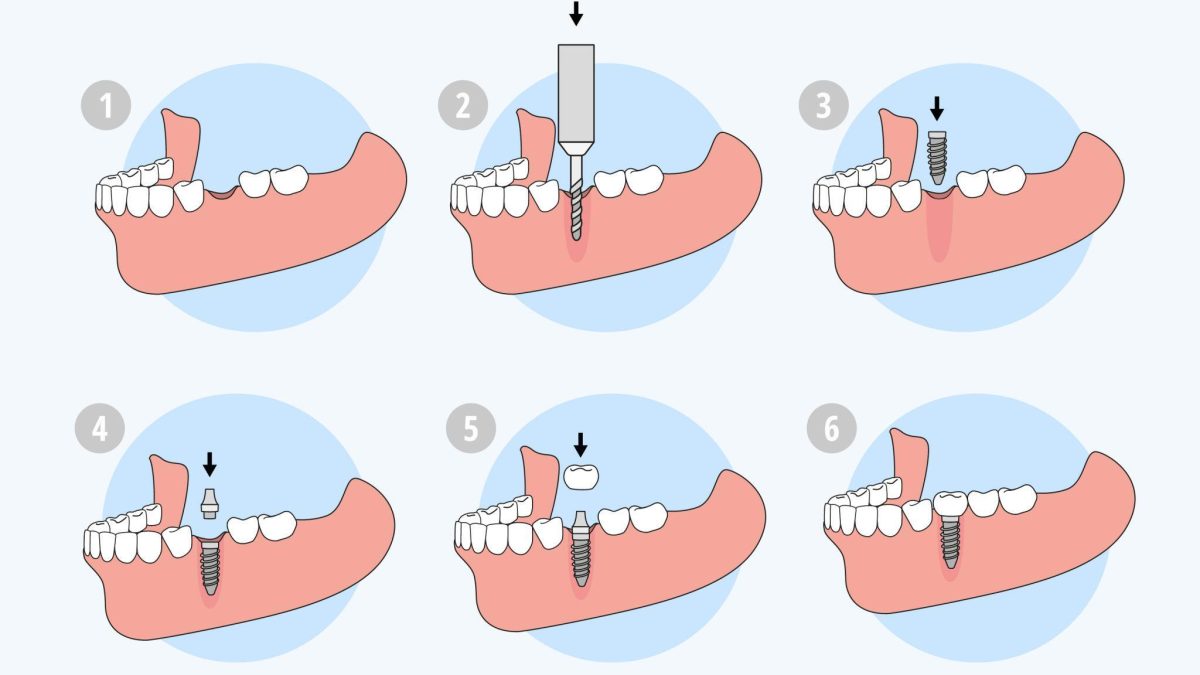 1

2

3

4

5

6